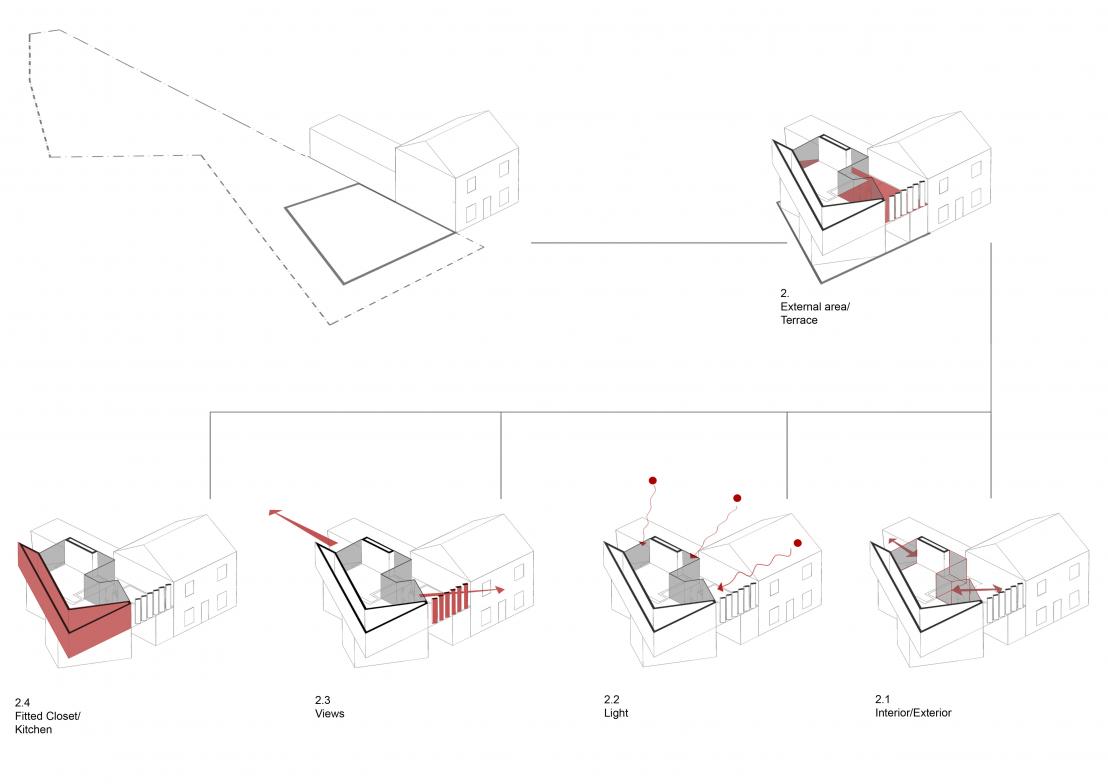 2.
External area/
Terrace

2.4
Fitted Closet/
Kitchen

2.3
Views

2.2
Light

2.1
Interior/Exterior